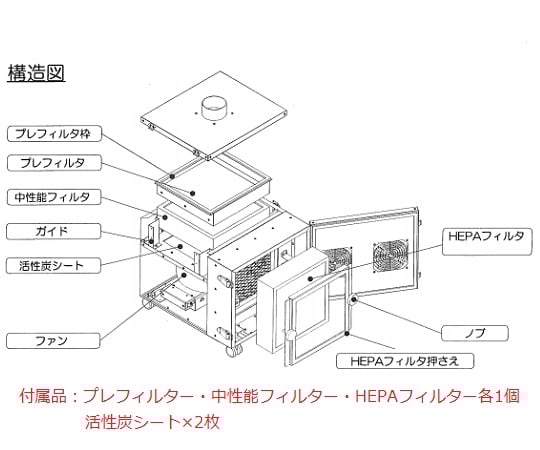 構造図

プレフィルタ枠

プレフィルタ

中性能フィルタ

ガイド

活性炭シート

ファン

HEPAフィルタ

ノブ

HEPAフィルタ押さえ

付属品：プレフィルター・中性能フィルター・HEPAフィルター各1個
活性炭シート×2枚