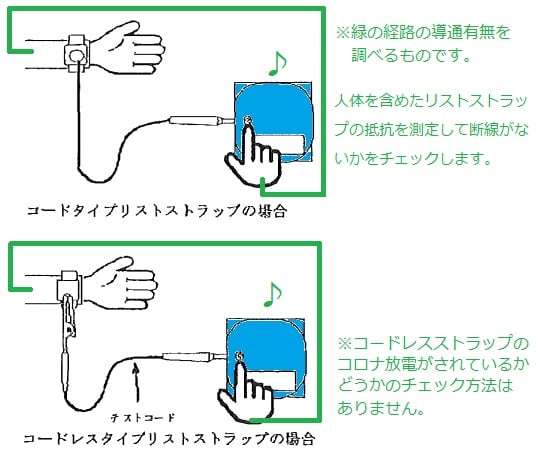 ※緑の経路の導通有無を調べるものです。

人体を含めたリストストラップの抵抗を測定して断線がないかをチェックします。

♪

コードタイプリストストラップの場合

♪

テストコード

コードレスタイプリストストラップの場合

※コードレスストラップのコロナ放電がされているかどうかのチェック方法はありません。