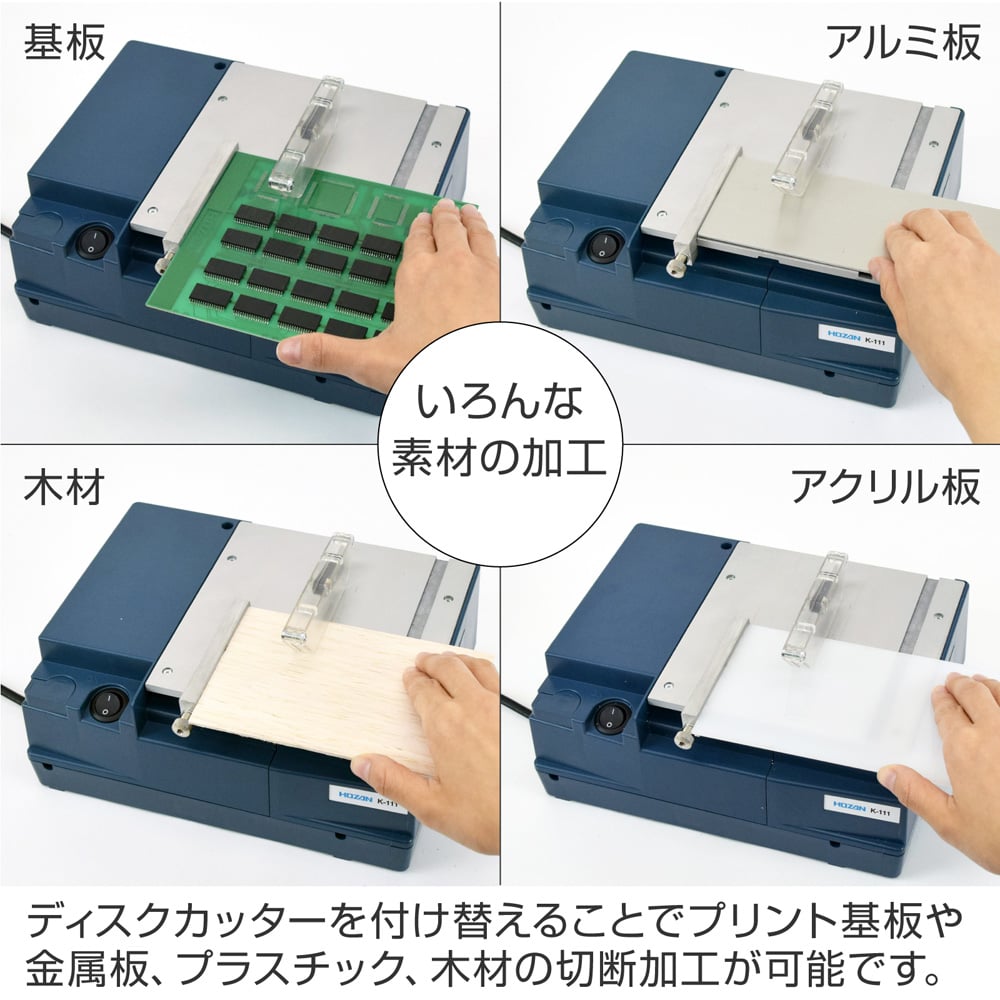 基板

アルミ板

HOZAN K-111

いろんな素材の加工

木材

アクリル板

HOZAN K-111

HOZAN K-111

ディスクカッターを付け替えることでプリント基板や金属板、プラスチック、木材の切断加工が可能です。