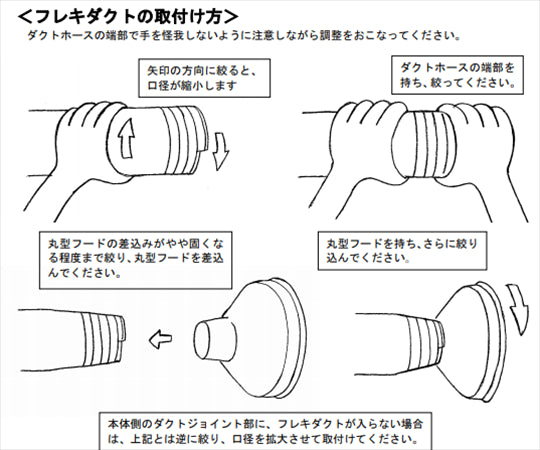 ＜フレキダクトの取付け方＞
ダクトホースの端部で手を怪我しないように注意しながら調整をおこなってください。

矢印の方向に絞ると、口径が縮小します

ダクトホースの端部を持ち、絞ってください。

丸型フードの差込みがやや固くなる程度まで絞り、丸型フードを差込んでください。

丸型フードを持ち、さらに絞り込んでください。

本体側のダクトジョイント部に、フレキダクトが入らない場合は、上記とは逆に絞り、口径を拡大させて取付けてください。