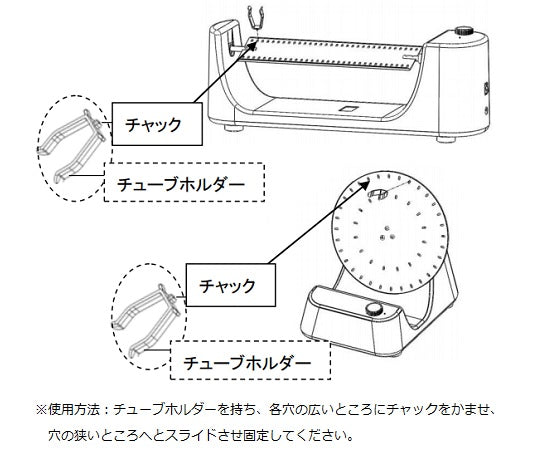 チャック

チューブホルダー

チャック

チューブホルダー

※使用方法：チューブホルダーを持ち、各穴の広いところにチャックをかませ、穴の狭いところへとスライドさせ固定してください。