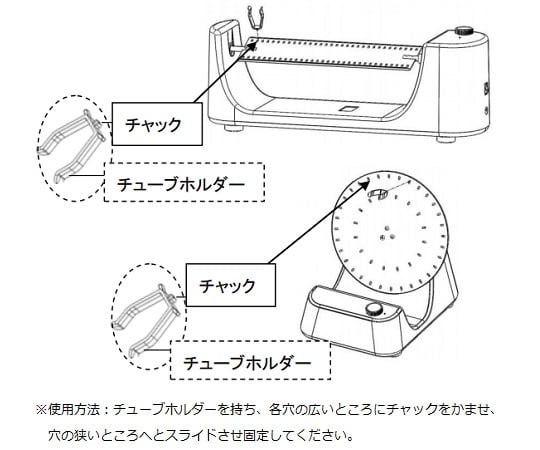 チャック

チューブホルダー

チャック

チューブホルダー

※使用方法：チューブホルダーを持ち、各穴の広いところにチャックをかませ、穴の狭いところへとスライドさせ固定してください。