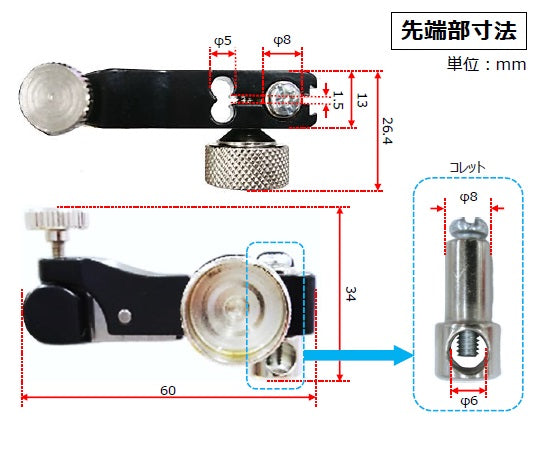 先端部寸法

単位：mm

φ5

φ8

1.5

13

26.4

コレット

φ8

34

60

φ6