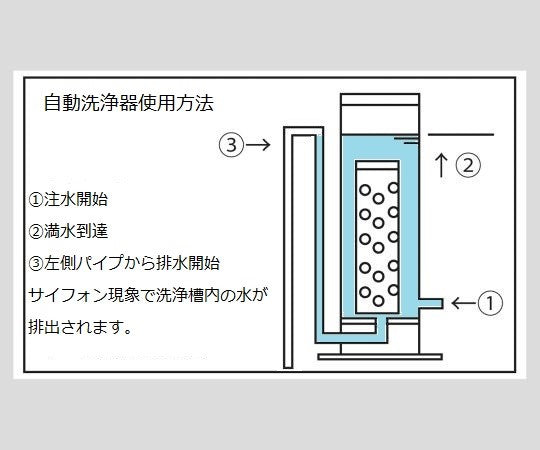 自動洗浄器使用方法

①注水開始

②満水到達

③左側パイプから排水開始

サイフォン現象で洗浄槽内の水が排出されます。

③→

↑②

←①