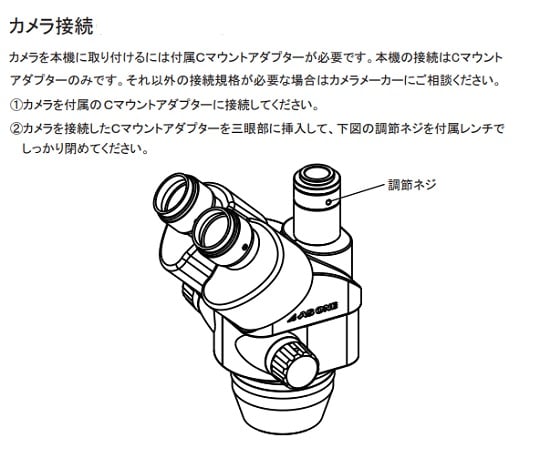 カメラ接続

カメラを本機に取り付けるには付属Cマウントアダプターが必要です。本機の接続はCマウントアダプターのみです。それ以外の接続規格が必要な場合はカメラメーカーにご相談ください。

①カメラを付属のCマウントアダプターに接続してください。

②カメラを接続したCマウントアダプターを三眼部に挿入して、下図の調節ネジを付属レンチでしっかり閉めてください。

調節ネジ

AS ONE