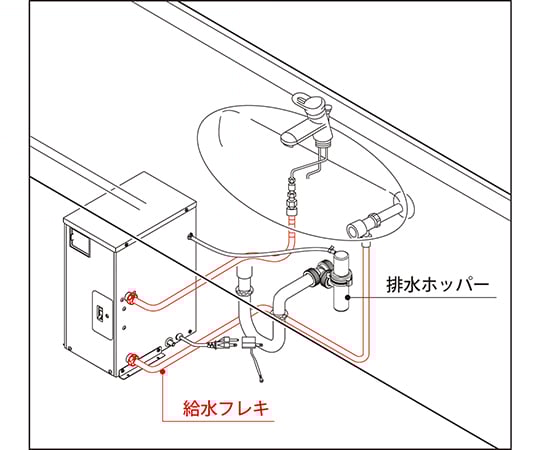 排水ホッパー

給水フレキ