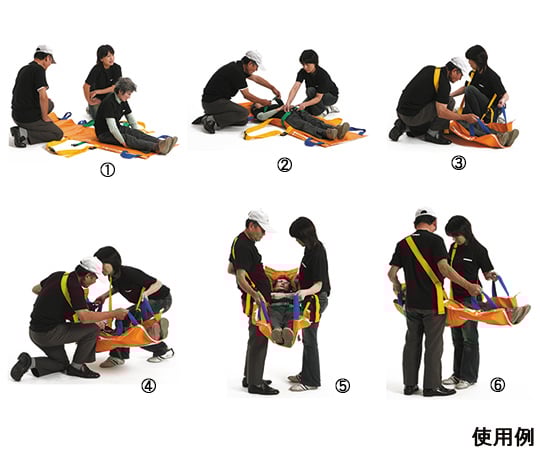 ①

②

③

④

⑤

⑥

使用例