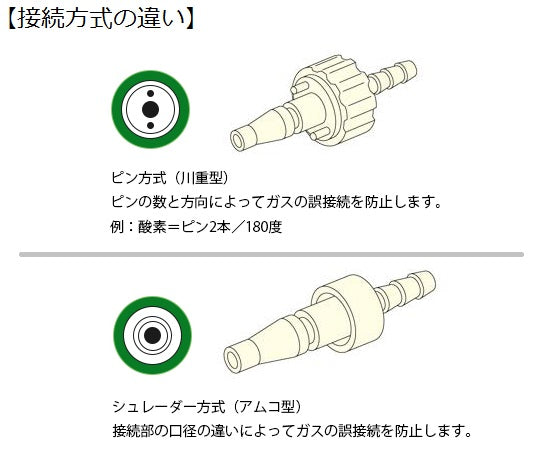 【接続方式の違い】

ピン方式（川重型）
ピンの数と方向によってガスの誤接続を防止します。
例：酸素＝ピン2本／180度

シュレーダー方式（アムコ型）
接続部の口径の違いによってガスの誤接続を防止します。