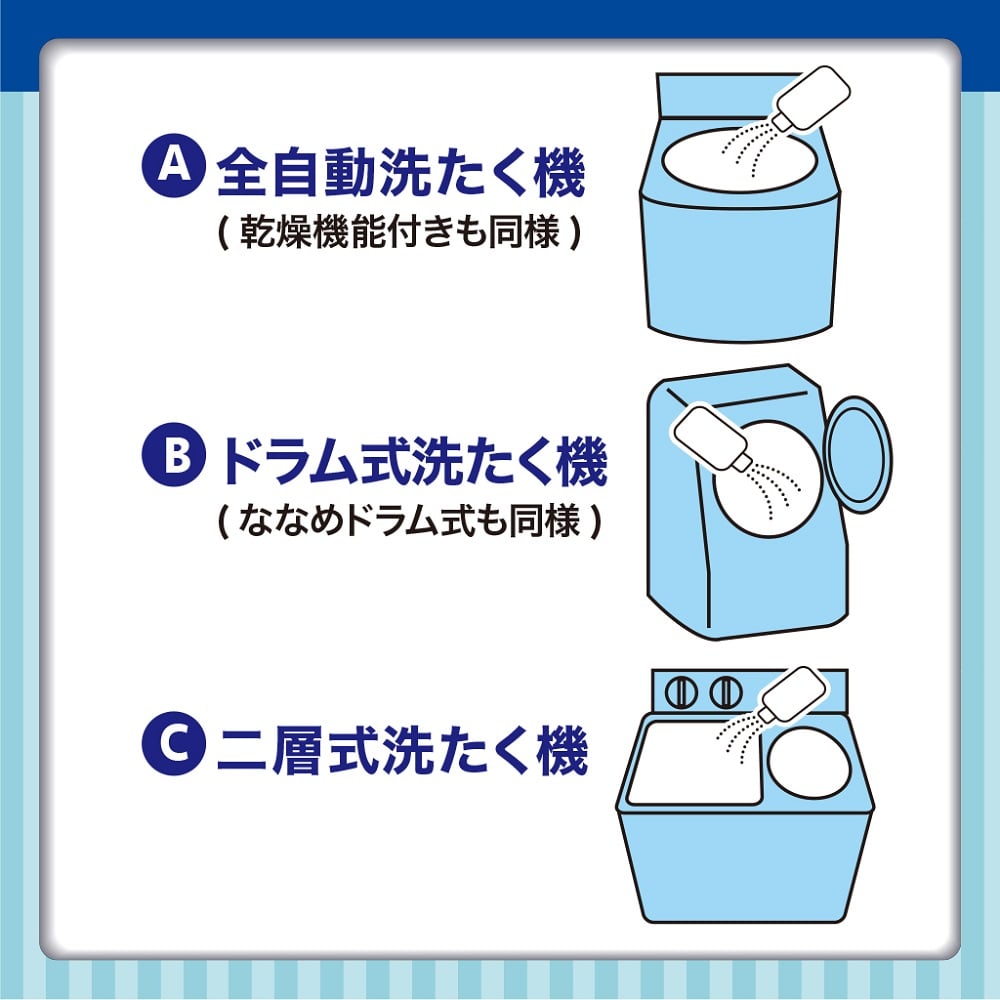 A 全自動洗たく機
( 乾燥機能付きも同様 )

B ドラム式洗たく機
( ななめドラム式も同様 )

C 二層式洗たく機