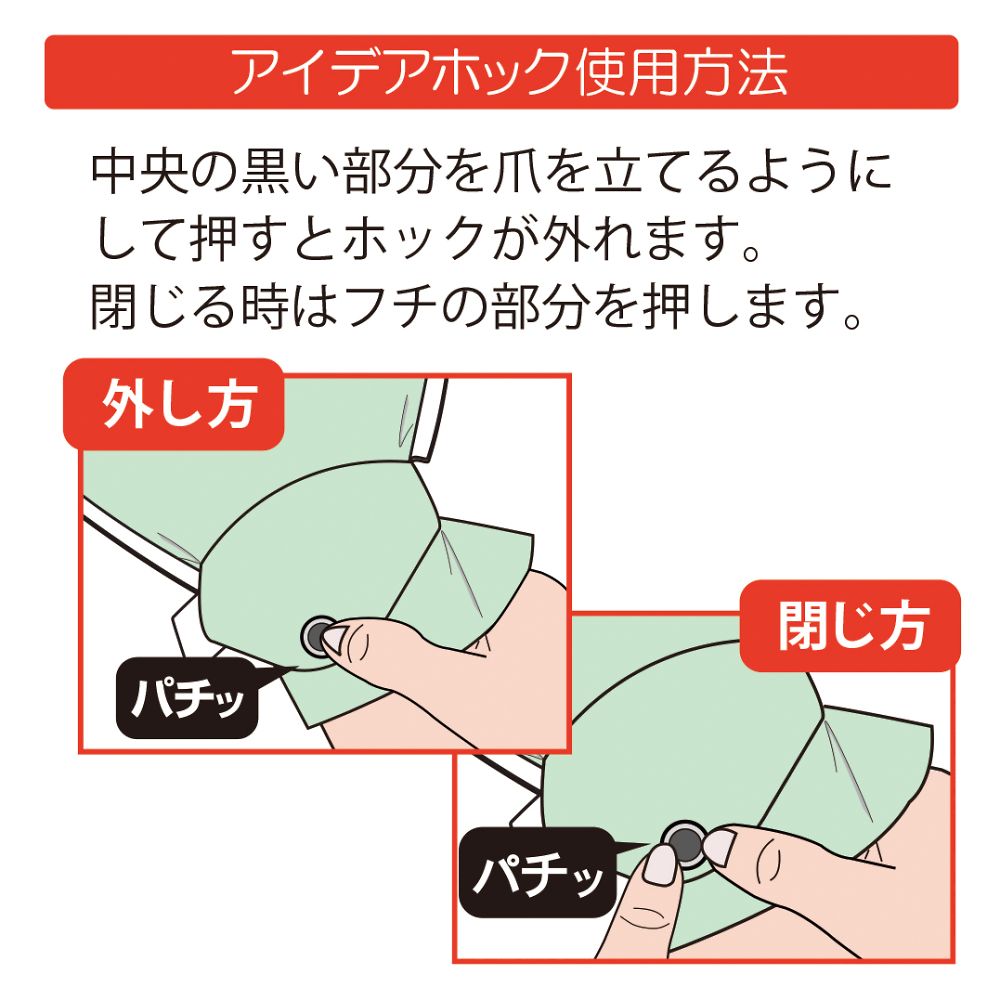 アイデアホック使用方法

中央の黒い部分を爪を立てるようにして押すとホックが外れます。
閉じる時はフチの部分を押します。

外し方

パチッ

閉じ方

パチッ