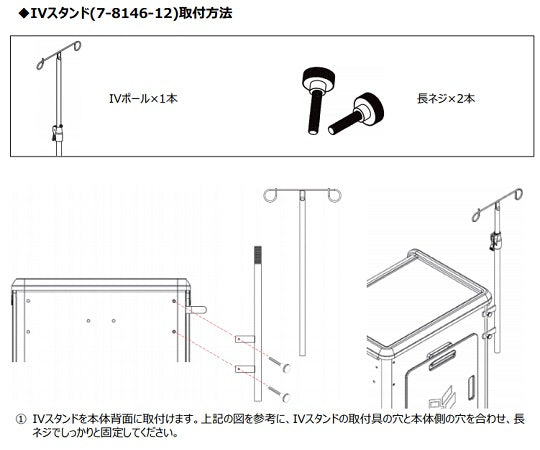 ◆IVスタンド(7-8146-12)取付方法

IVポール×1本

長ネジ×2本

① IVスタンドを本体背面に取付けます。上記の図を参考に、IVスタンドの取付具の穴と本体側の穴を合わせ、長ネジでしっかりと固定してください。