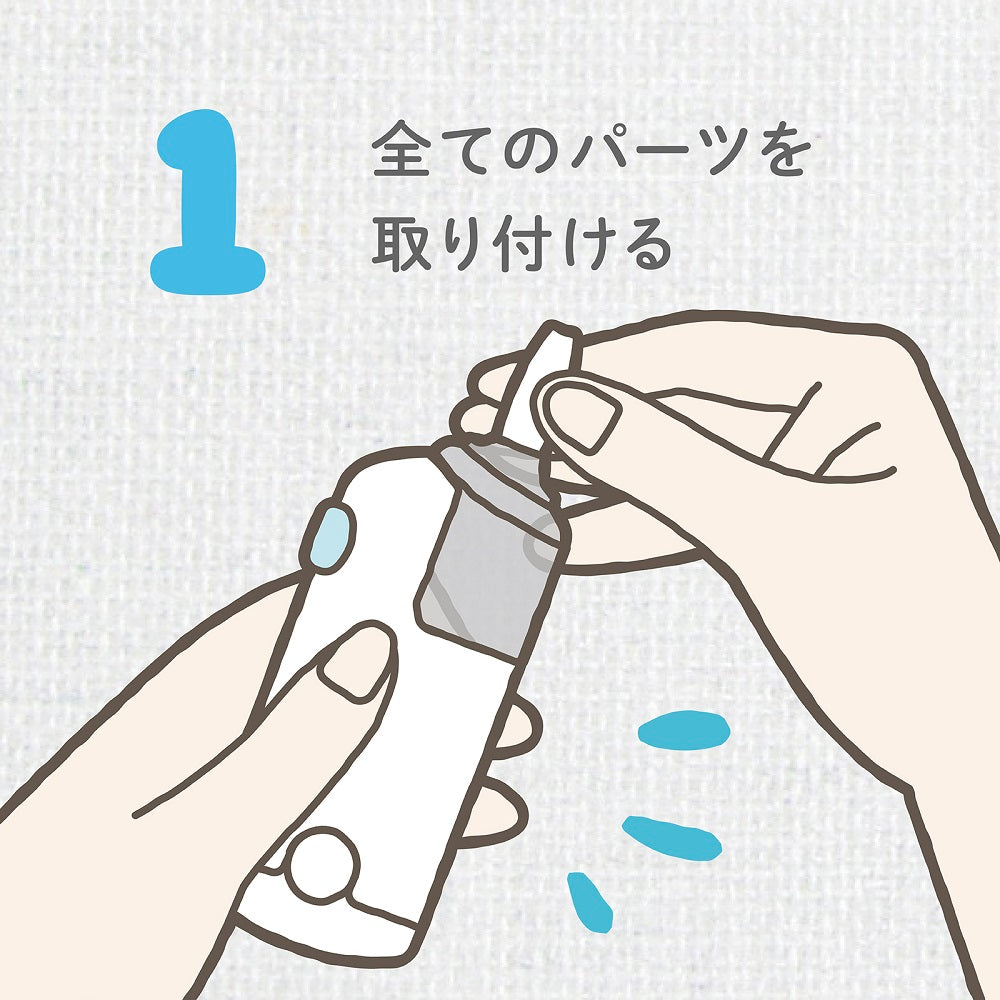 1

全てのパーツを取り付ける