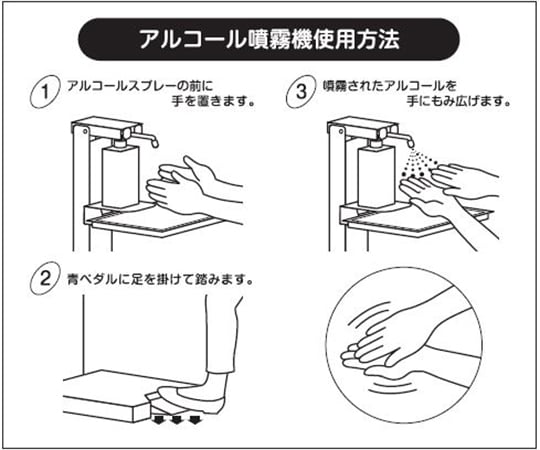 アルコール噴霧機使用方法

1 アルコールスプレーの前に手を置きます。

2 青ペダルに足を掛けて踏みます。

3 噴霧されたアルコールを手にもみ広げます。