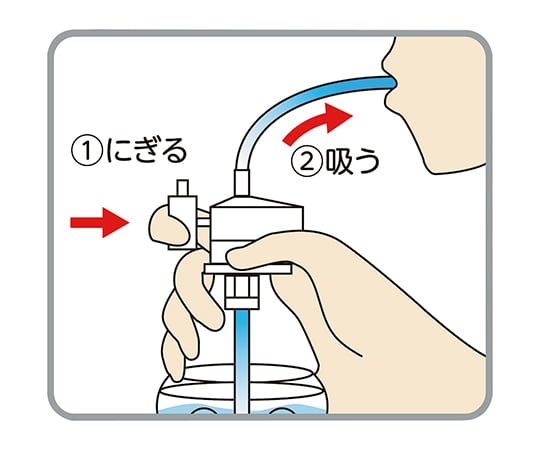 ①にぎる

②吸う