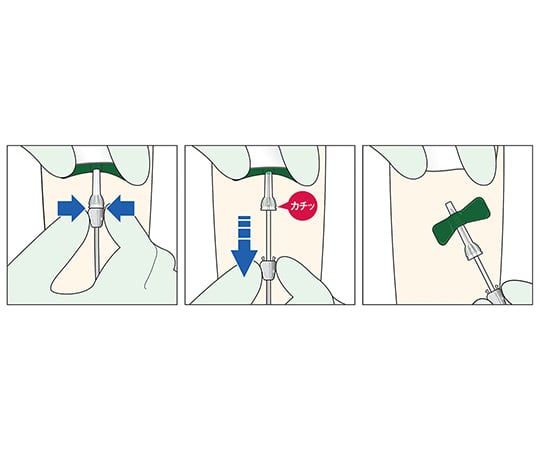 カチッ