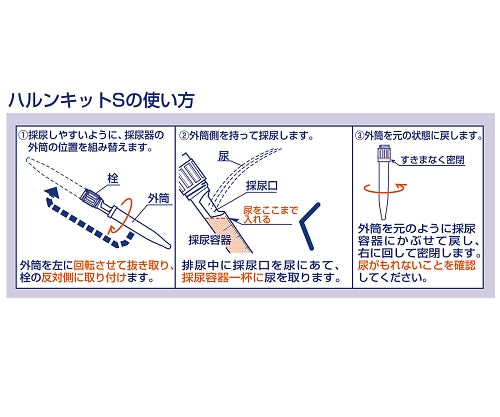 ハルンキットSの使い方

①採尿しやすいように、採尿器の外筒の位置を組み替えます。

栓

外筒

外筒を左に回転させて抜き取り、栓の反対側に取り付けます。

②外筒側を持って採尿します。

尿

採尿口

尿をここまで入れる

採尿容器

排尿中に採尿口を尿にあて、採尿容器一杯に尿を取ります。

③外筒を元の状態に戻します。

すきまなく密閉

外筒を元のように採尿容器にかぶせて戻し、右に回して密閉します。尿がもれないことを確認してください。