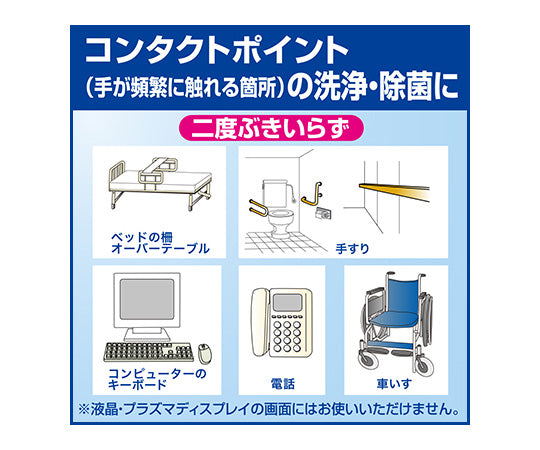 コンタクトポイント
(手が頻繁に触れる箇所)の洗浄・除菌に

二度ぶきいらず

ベッドの柵
オーバーテーブル

手すり

コンピューターの
キーボード

電話

車いす

※液晶・プラズマディスプレイの画面にはお使いいただけません。