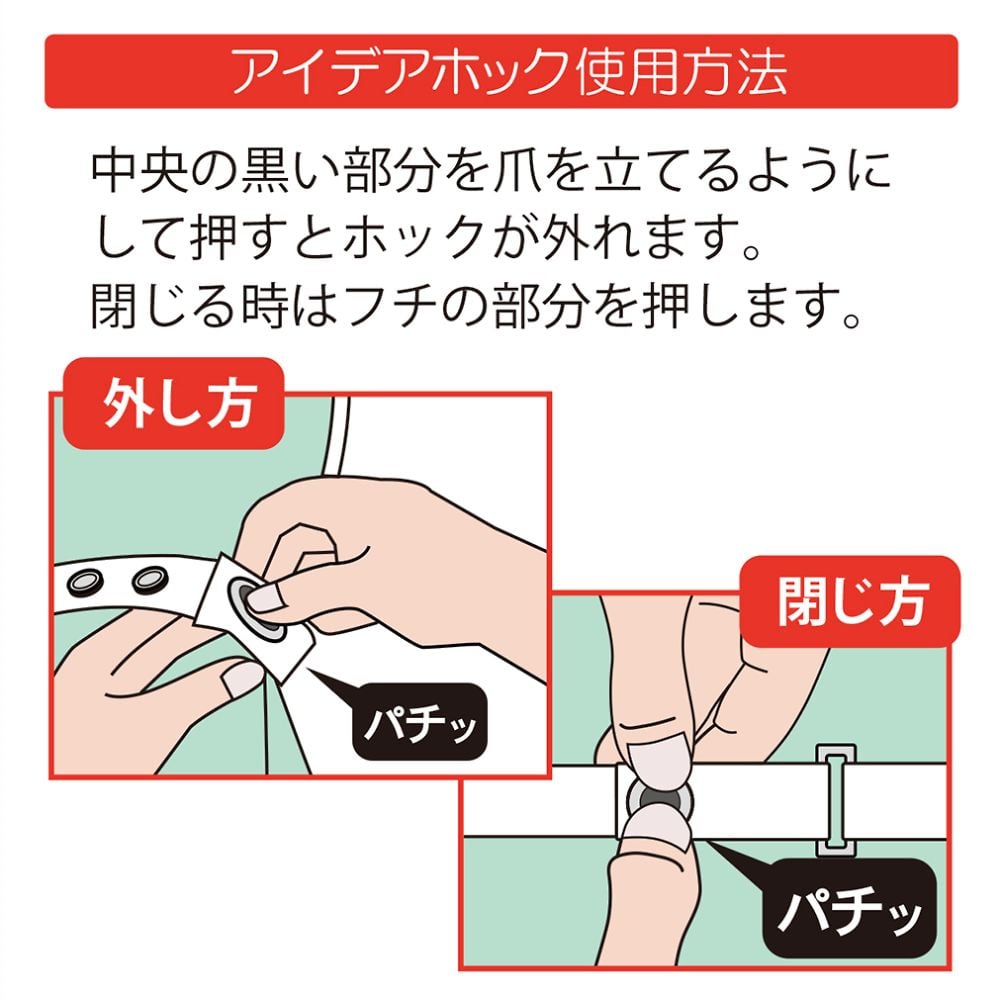 アイデアホック使用方法

中央の黒い部分を爪を立てるようにして押すとホックが外れます。
閉じる時はフチの部分を押します。

外し方

パチッ

閉じ方

パチッ