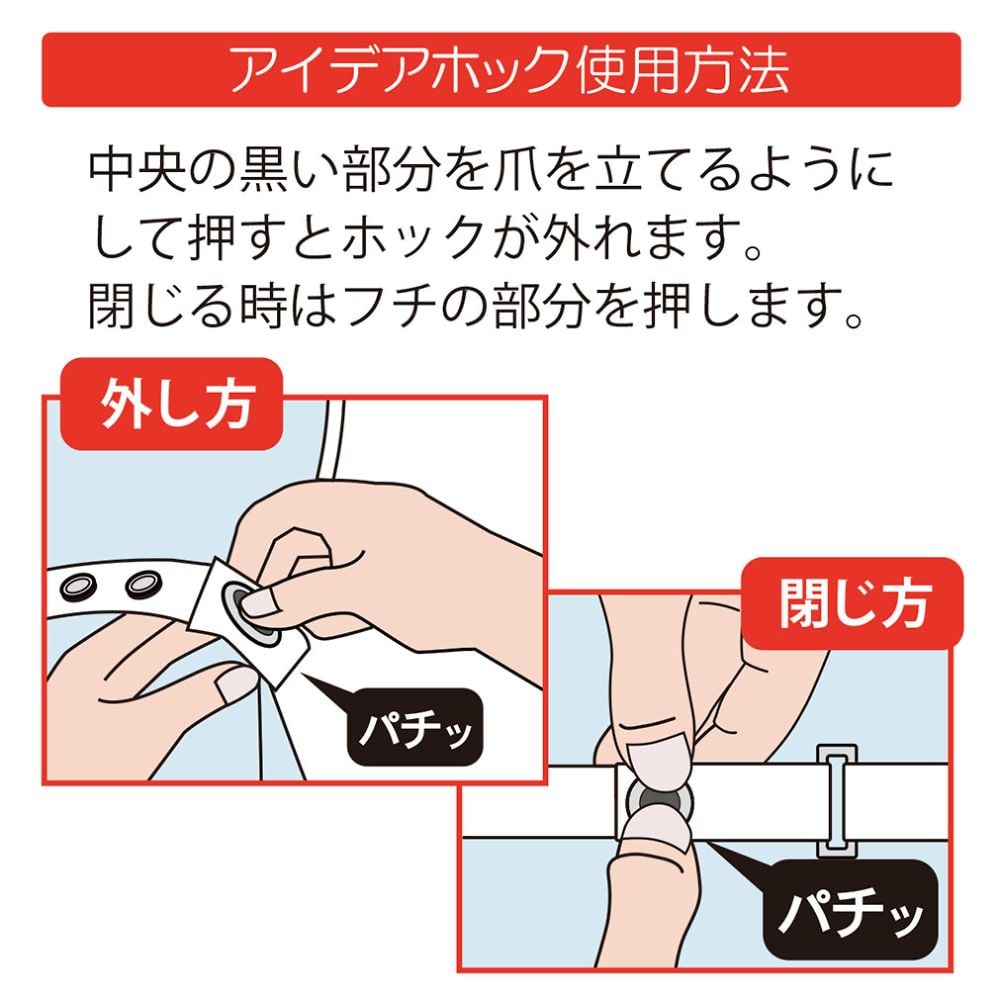 アイデアホック使用方法

中央の黒い部分を爪を立てるようにして押すとホックが外れます。
閉じる時はフチの部分を押します。

外し方

パチッ

閉じ方

パチッ