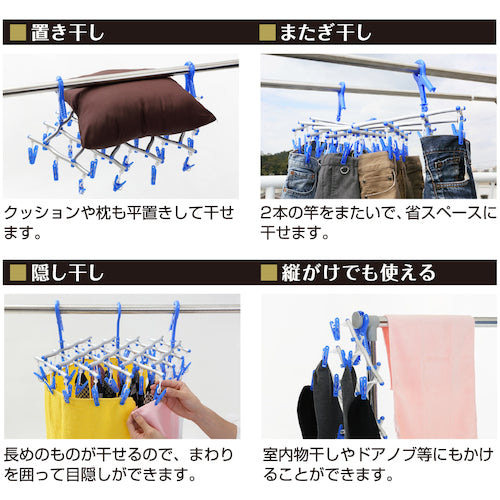 ■置き干し

クッションや枕も平置きして干せます。

■またぎ干し

2本の竿をまたいで、省スペースに干せます。

■隠し干し

長めのものが干せるので、まわりを囲って目隠しができます。

■縦がけでも使える

室内物干しやドアノブ等にもかけることができます。