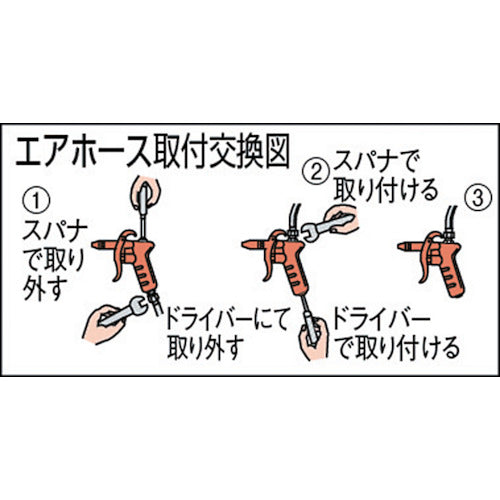 エアホース取付交換図

① スパナで取り外す

ドライバーにて取り外す

② スパナで取り付ける

ドライバーで取り付ける

③