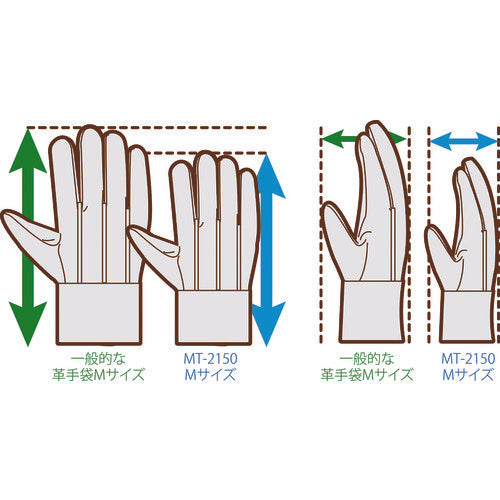 一般的な
革手袋Mサイズ

MT-2150
Mサイズ

一般的な
革手袋Mサイズ

MT-2150
Mサイズ