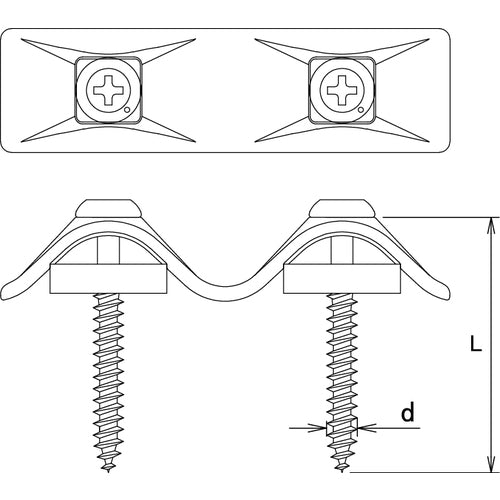 L

d