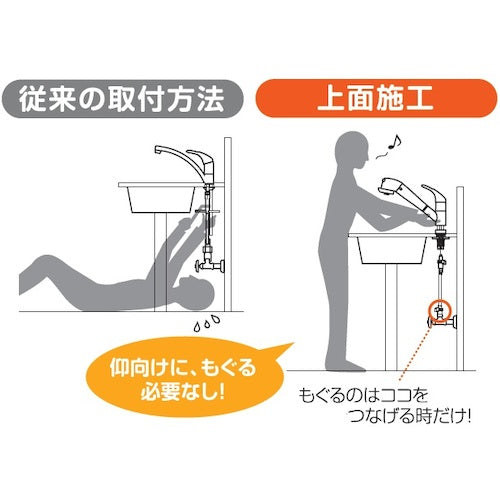 従来の取付方法

上面施工

仰向けに、もぐる必要なし!

もぐるのはココをつなげる時だけ!