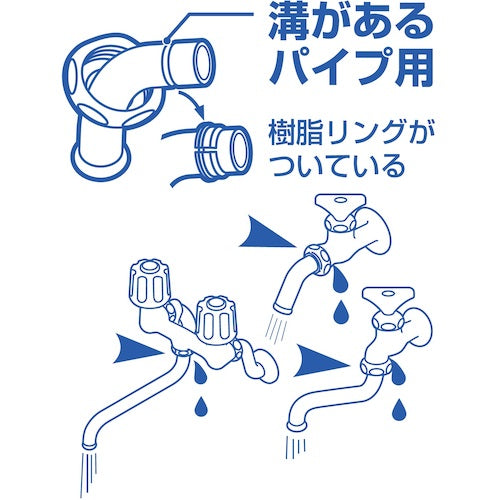 溝がある
パイプ用

樹脂リングが
ついている