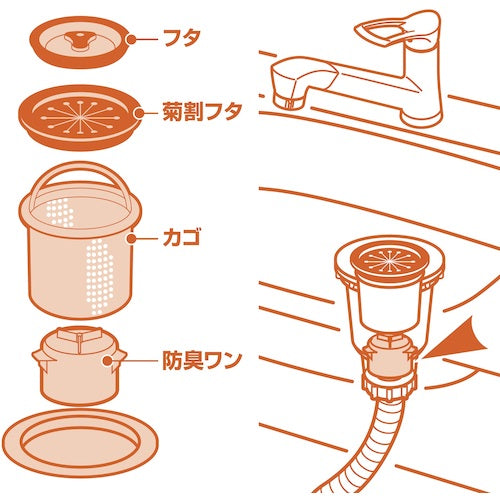 フタ

菊割フタ

カゴ

防臭ワン