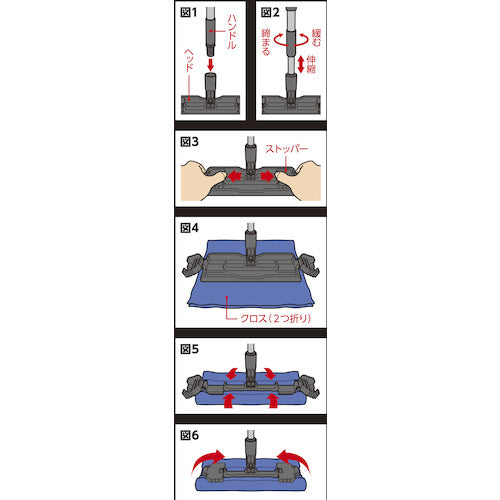 図1
ハンドル
ヘッド

図2
締まる
緩む
伸縮

図3
ストッパー

図4
クロス（2つ折り）

図5

図6