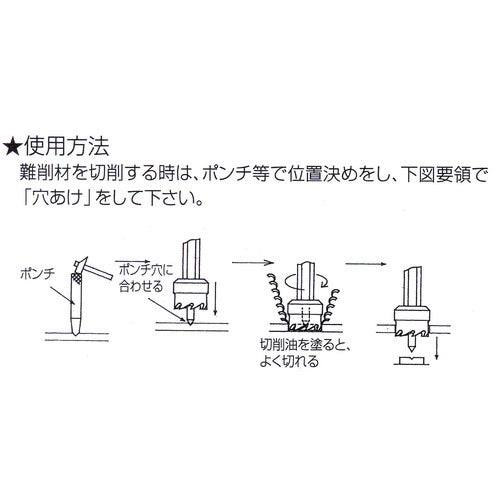 ★使用方法
難削材を切削する時は、ポンチ等で位置決めをし、下図要領で「穴あけ」をして下さい。

ポンチ

ポンチ穴に合わせる

切削油を塗ると、よく切れる