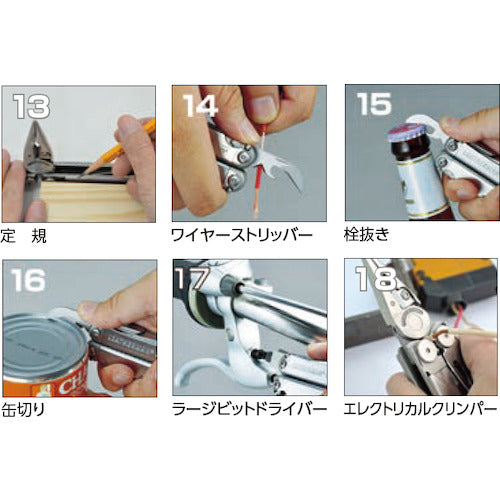 13
定　規

14
ワイヤーストリッパー

15
栓抜き

16
缶切り

17
ラージビットドライバー

18
エレクトリカルクリンパー