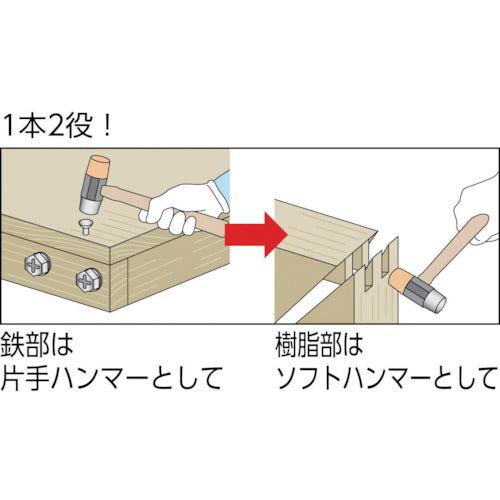 1本2役！

鉄部は
片手ハンマーとして

樹脂部は
ソフトハンマーとして