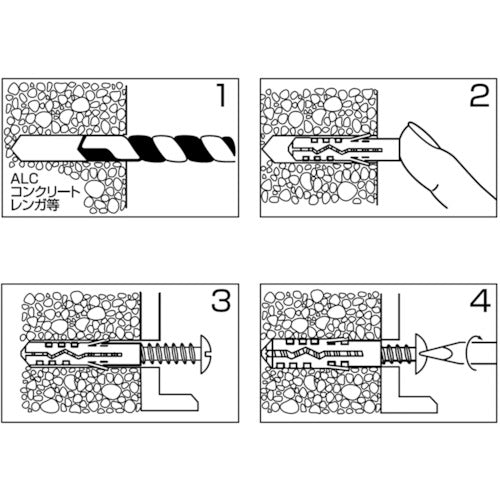 1

ALC
コンクリート
レンガ等

2

3

4