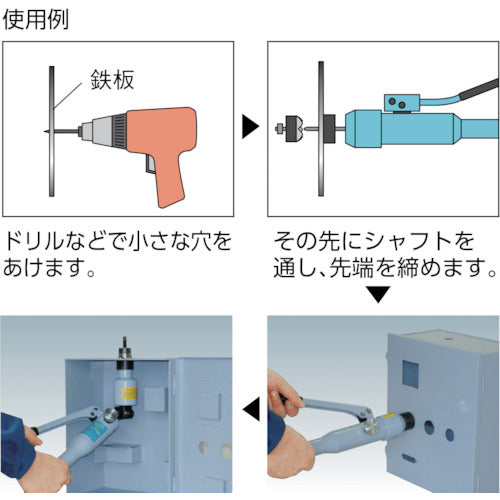 使用例

鉄板

ドリルなどで小さな穴をあけます。

その先にシャフトを通し、先端を締めます。