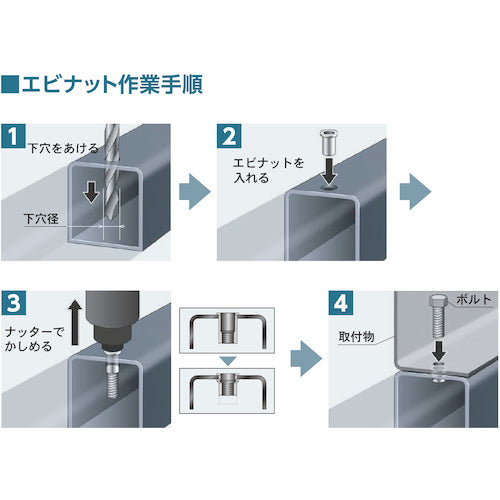 ■エビナット作業手順

1
下穴をあける
下穴径

2
エビナットを入れる

3
ナッターでかしめる

4
ボルト
取付物