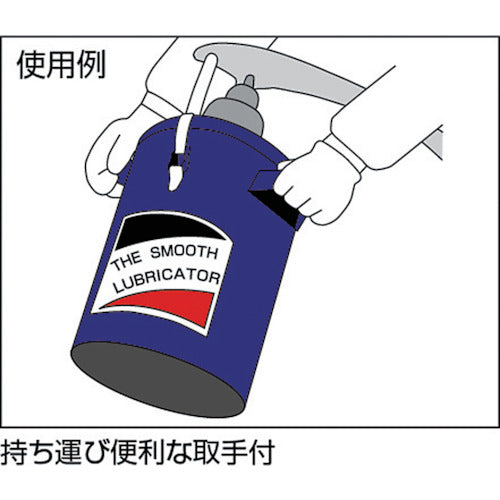 使用例

THE SMOOTH LUBRICATOR

持ち運び便利な取手付