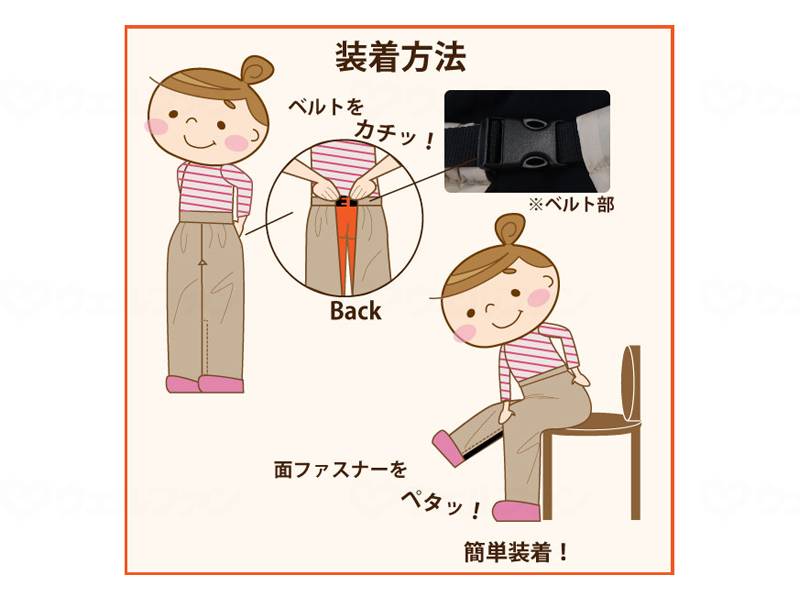 装着方法

ベルトを
カチッ！

※ベルト部

Back

面ファスナーを
ペタッ！

簡単装着！