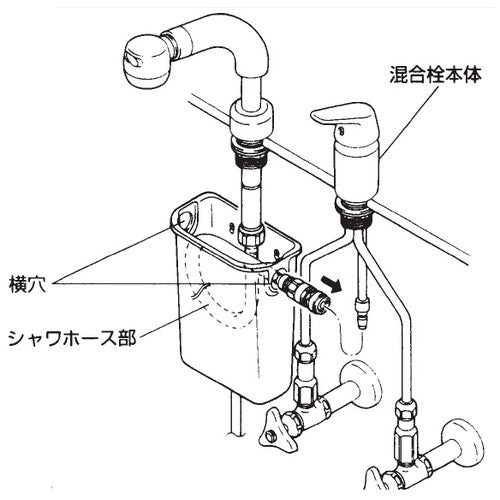 混合栓本体

横穴

シャワホース部