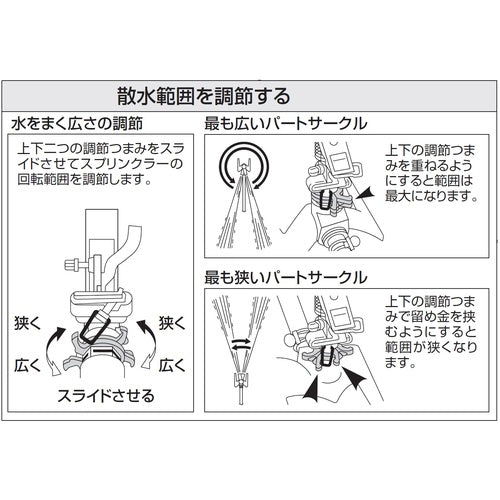 散水範囲を調節する

水をまく広さの調節

上下二つの調節つまみをスライドさせてスプリンクラーの回転範囲を調節します。

狭く

狭く

広く

広く

スライドさせる

最も広いパートサークル

上下の調節つまみを重ねるようにすると範囲は最大になります。

最も狭いパートサークル

上下の調節つまみで留め金を挟むようにすると範囲が狭くなります。