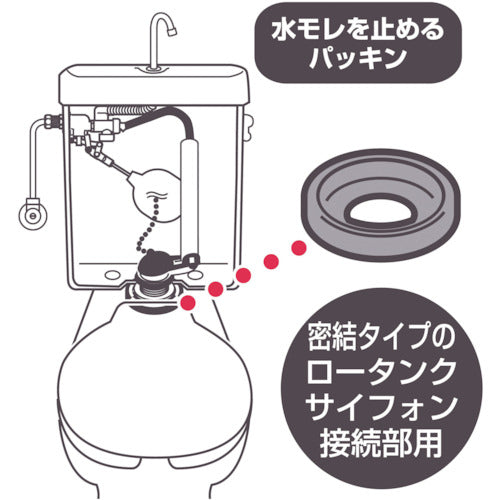 水モレを止める
パッキン

密結タイプの
ロータンク
サイフォン
接続部用