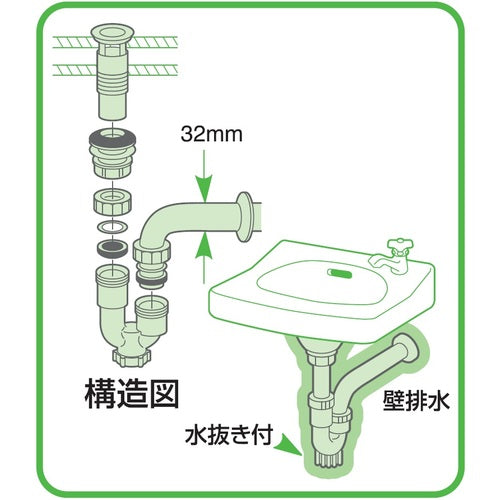 32mm

構造図

壁排水

水抜き付