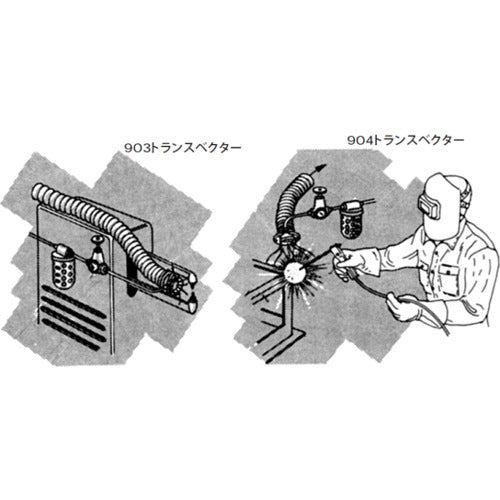 903トランスベクター

904トランスベクター