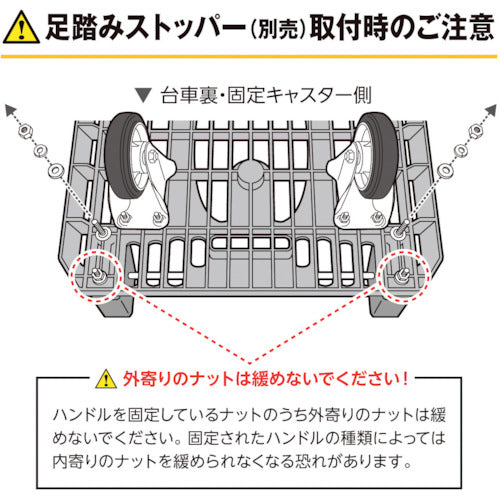 足踏みストッパー(別売)取付時のご注意

▼ 台車裏・固定キャスター側

外寄りのナットは緩めないでください!

ハンドルを固定しているナットのうち外寄りのナットは緩めないでください。固定されたハンドルの種類によっては内寄りのナットを緩められなくなる恐れがあります。