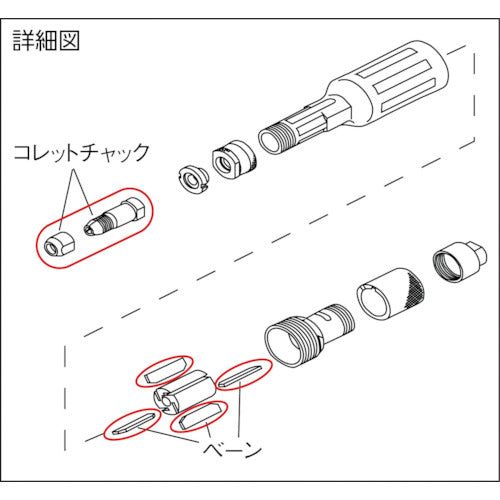 詳細図

コレットチャック

ベーン