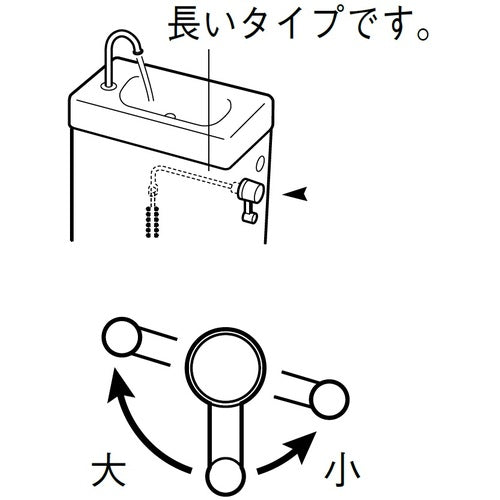 長いタイプです。

大

小