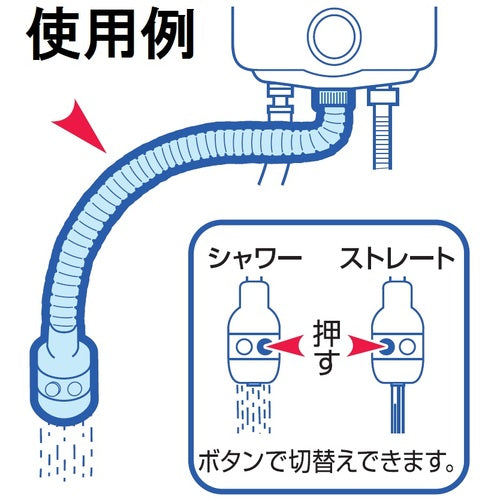 使用例

シャワー

ストレート

押す

ボタンで切替えできます。