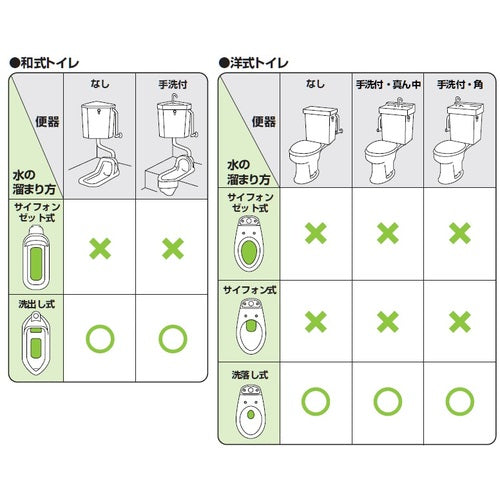 ●和式トイレ

| 便器 / 水の溜まり方 | なし | 手洗付 |
|---|---|---|
| サイフォンゼット式 | × | × |
| 洗出し式 | ○ | ○ |

●洋式トイレ

| 便器 / 水の溜まり方 | なし | 手洗付・真ん中 | 手洗付・角 |
|---|---|---|---|
| サイフォンゼット式 | × | × | × |
| サイフォン式 | × | × | × |
| 洗落し式 | ○ | ○ | ○ |