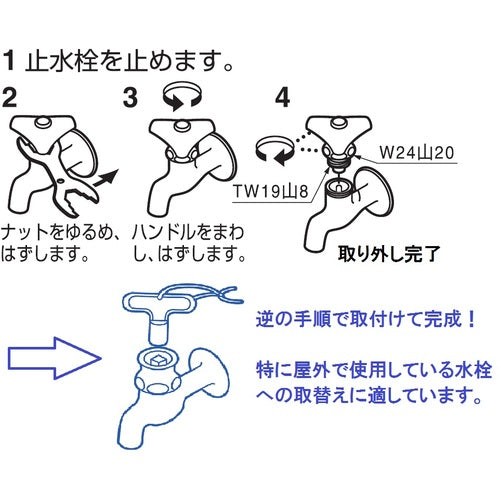 1 止水栓を止めます。

2

ナットをゆるめ、はずします。

3

ハンドルをまわし、はずします。

4

W24山20

TW19山8

取り外し完了

逆の手順で取付けて完成！

特に屋外で使用している水栓への取替えに適しています。